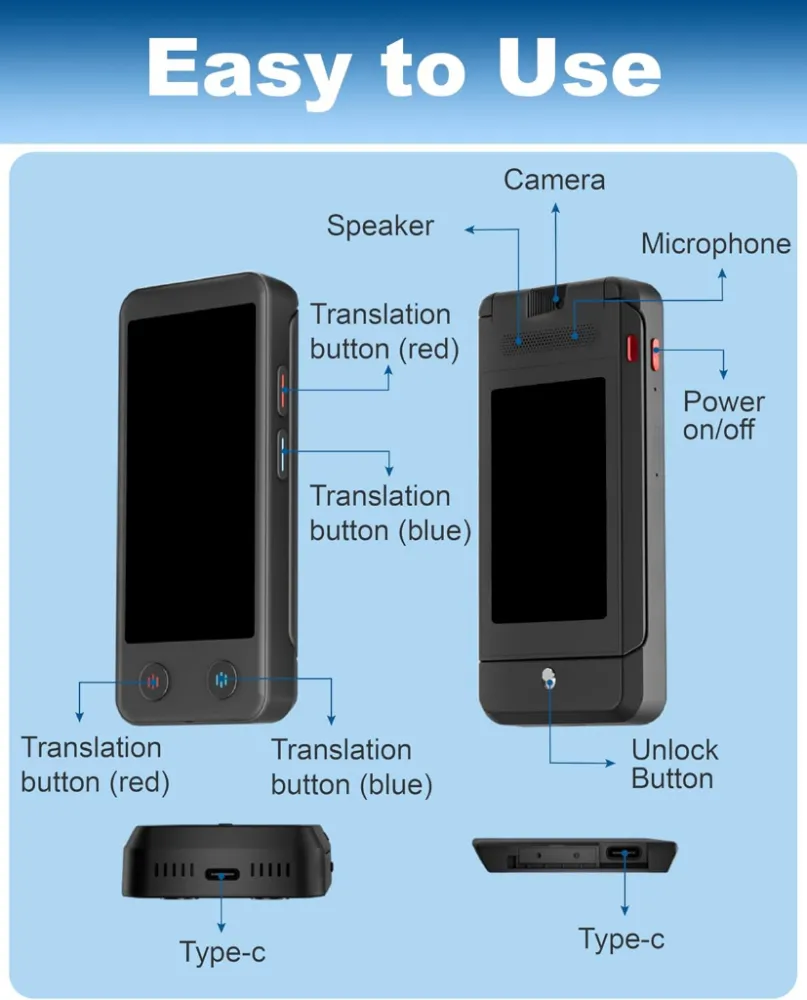 Easy to Use

Camera

Speaker

Microphone

Translation button (red)

Power on/off

Translation button (blue)

Translation button (red)

Translation button (blue)

Unlock Button

Type-c

Type-c